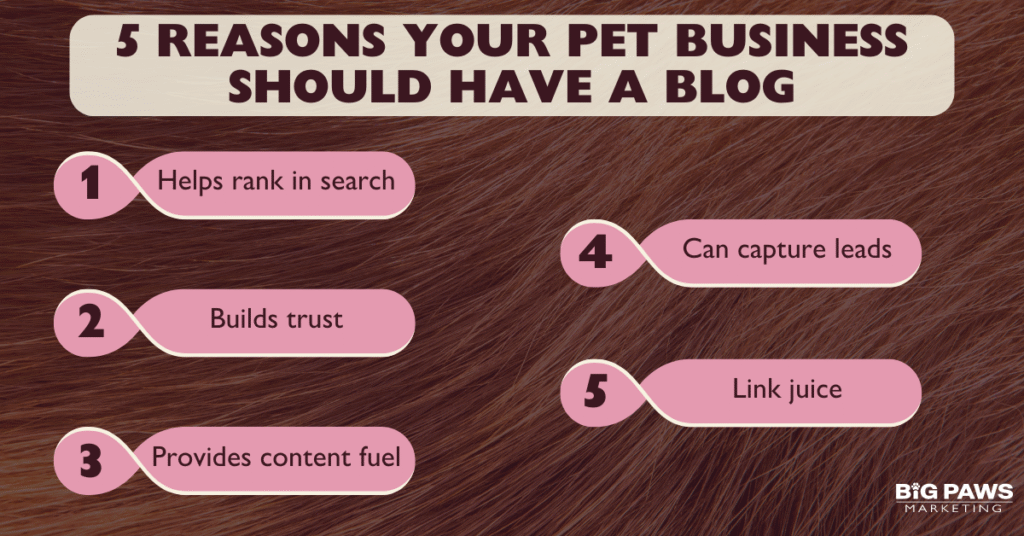 5 REASONS YOUR PET BUSINESS SHOULD HAVE A BLOG

1 Helps rank in search

2 Builds trust

3 Provides content fuel

4 Can capture leads

5 Link juice

BIG PAWS MARKETING